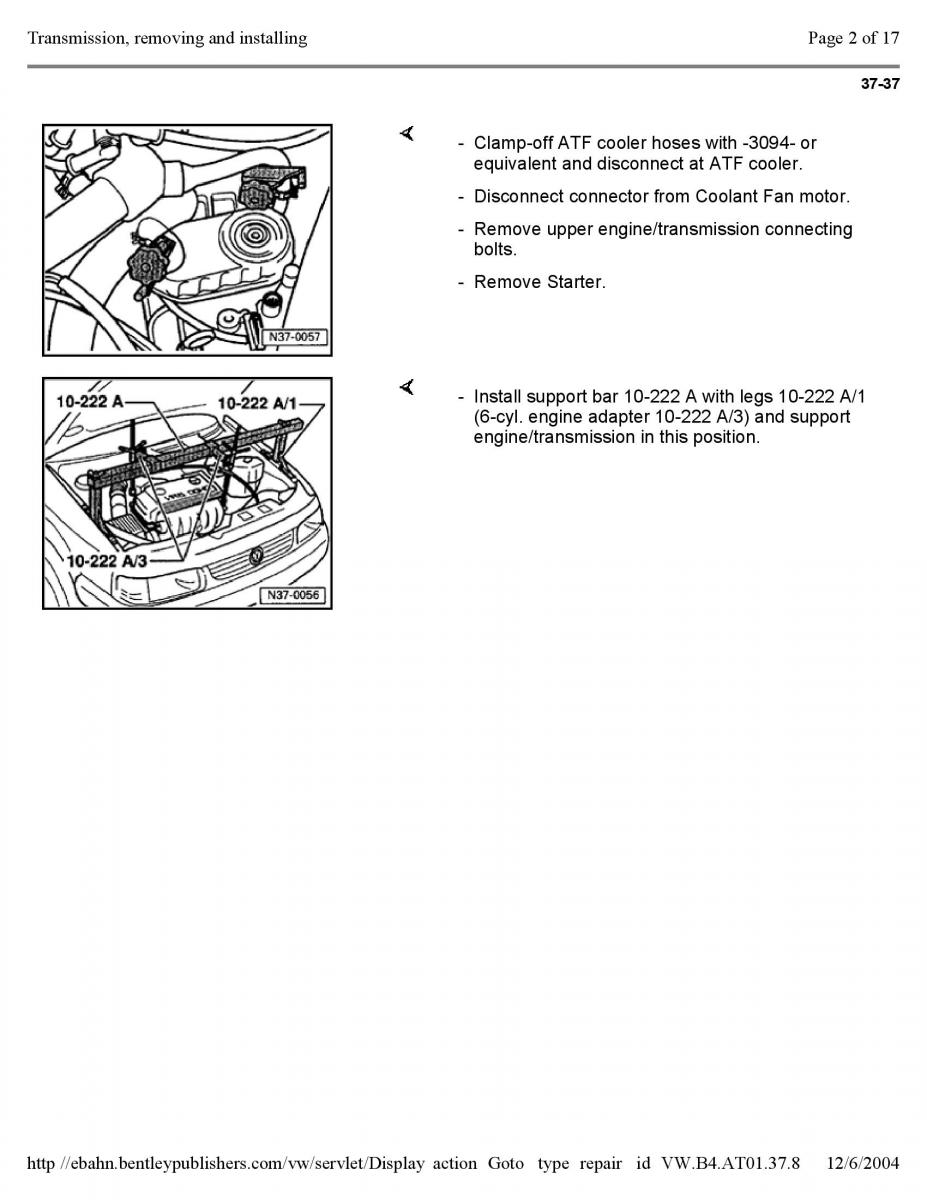 Transmission, removing and installing

Page 2 of 17

37-37

N37-0057

- Clamp-off ATF cooler hoses with -3094- or equivalent and disconnect at ATF cooler.

- Disconnect connector from Coolant Fan motor.

- Remove upper engine/transmission connecting bolts.

- Remove Starter.

10-222 A

10-222 A/1

10-222 A/3

N37-0056

- Install support bar 10-222 A with legs 10-222 A/1 (6-cyl. engine adapter 10-222 A/3) and support engine/transmission in this position.

http //ebahn.bentleypublishers.com/vw/servlet/Display action Goto type repair id VW.B4.AT01.37.8 12/6/2004