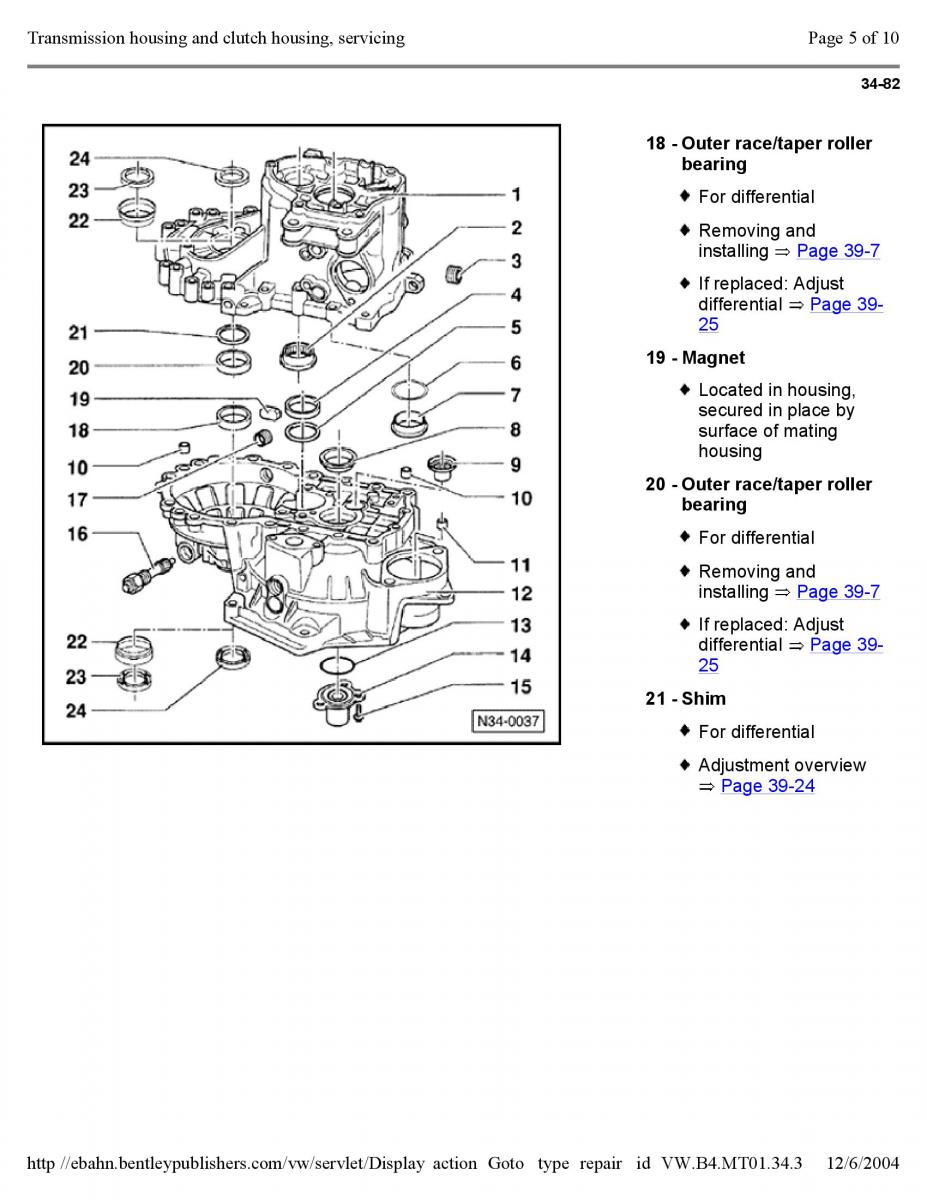 Transmission housing and clutch housing, servicing

Page 5 of 10

34-82

24
23
22
21
20
19
18
10
17
16
22
23
24
1
2
3
4
5
6
7
8
9
10
11
12
13
14
15
N34-0037

18 - Outer race/taper roller bearing

♦ For differential

♦ Removing and installing ⇒ Page 39-7

♦ If replaced: Adjust differential ⇒ Page 39-25

19 - Magnet

♦ Located in housing, secured in place by surface of mating housing

20 - Outer race/taper roller bearing

♦ For differential

♦ Removing and installing ⇒ Page 39-7

♦ If replaced: Adjust differential ⇒ Page 39-25

21 - Shim

♦ For differential

♦ Adjustment overview ⇒ Page 39-24

http //ebahn.bentleypublishers.com/vw/servlet/Display action Goto type repair id VW.B4.MT01.34.3 12/6/2004