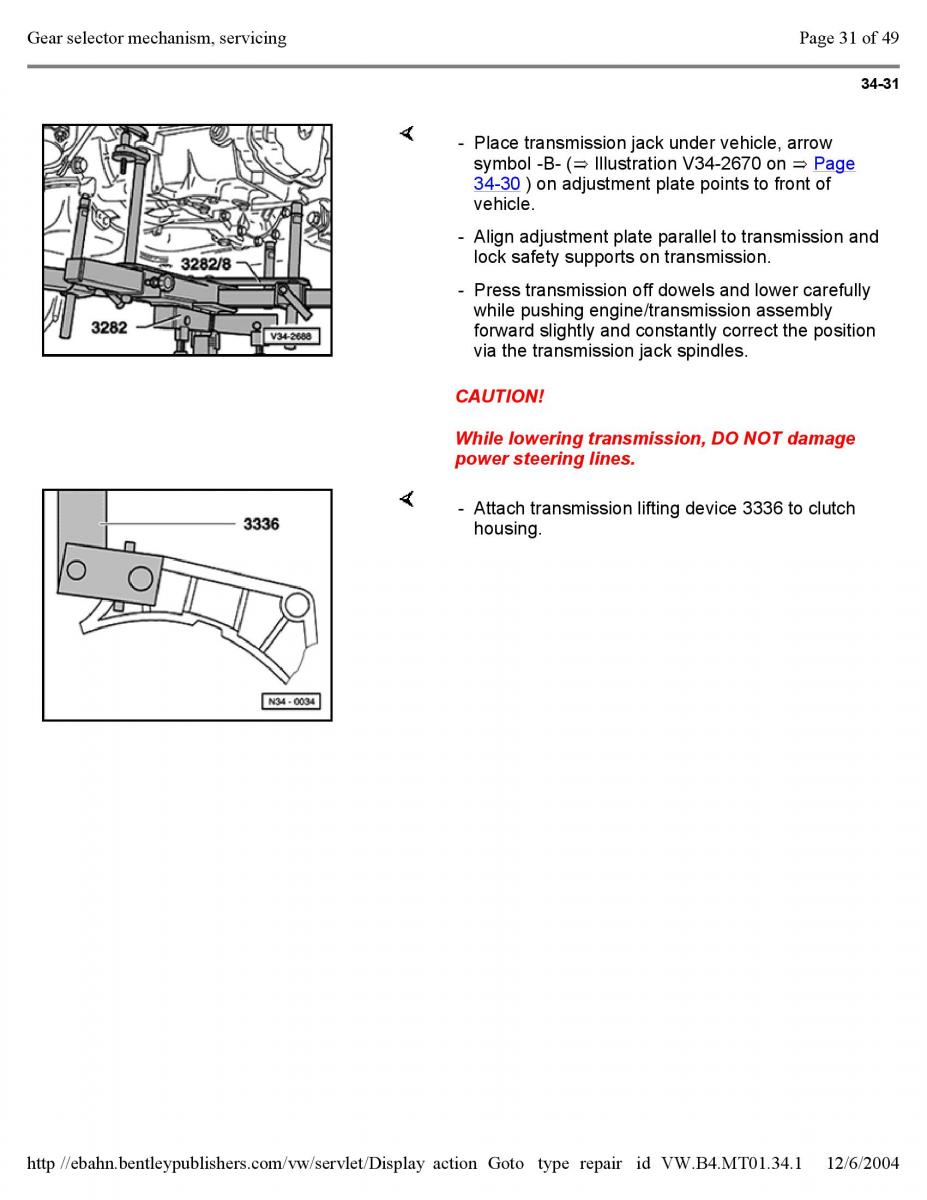 Gear selector mechanism, servicing

Page 31 of 49

34-31

3282/8

3282

V34-2688

- Place transmission jack under vehicle, arrow symbol -B- (⇒ Illustration V34-2670 on ⇒ Page 34-30 ) on adjustment plate points to front of vehicle.

- Align adjustment plate parallel to transmission and lock safety supports on transmission.

- Press transmission off dowels and lower carefully while pushing engine/transmission assembly forward slightly and constantly correct the position via the transmission jack spindles.

CAUTION!

While lowering transmission, DO NOT damage power steering lines.

3336

N34 - 0034

- Attach transmission lifting device 3336 to clutch housing.

http //ebahn.bentleypublishers.com/vw/servlet/Display action Goto type repair id VW.B4.MT01.34.1 12/6/2004