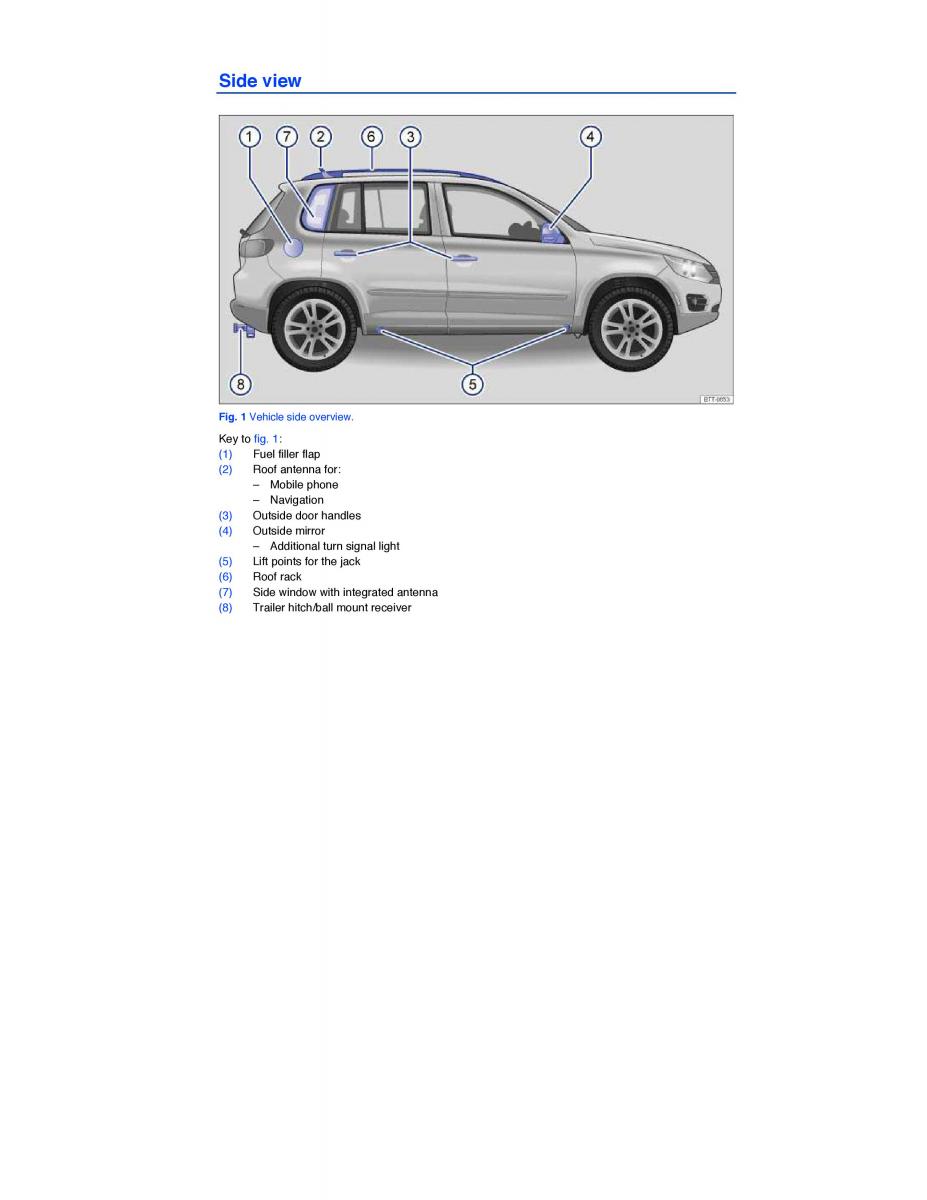 Side view

1 7 2 6 3 4

8 5

BTT-0653

Fig. 1 Vehicle side overview.

Key to fig. 1:
(1) Fuel filler flap
(2) Roof antenna for:
– Mobile phone
– Navigation
(3) Outside door handles
(4) Outside mirror
– Additional turn signal light
(5) Lift points for the jack
(6) Roof rack
(7) Side window with integrated antenna
(8) Trailer hitch/ball mount receiver